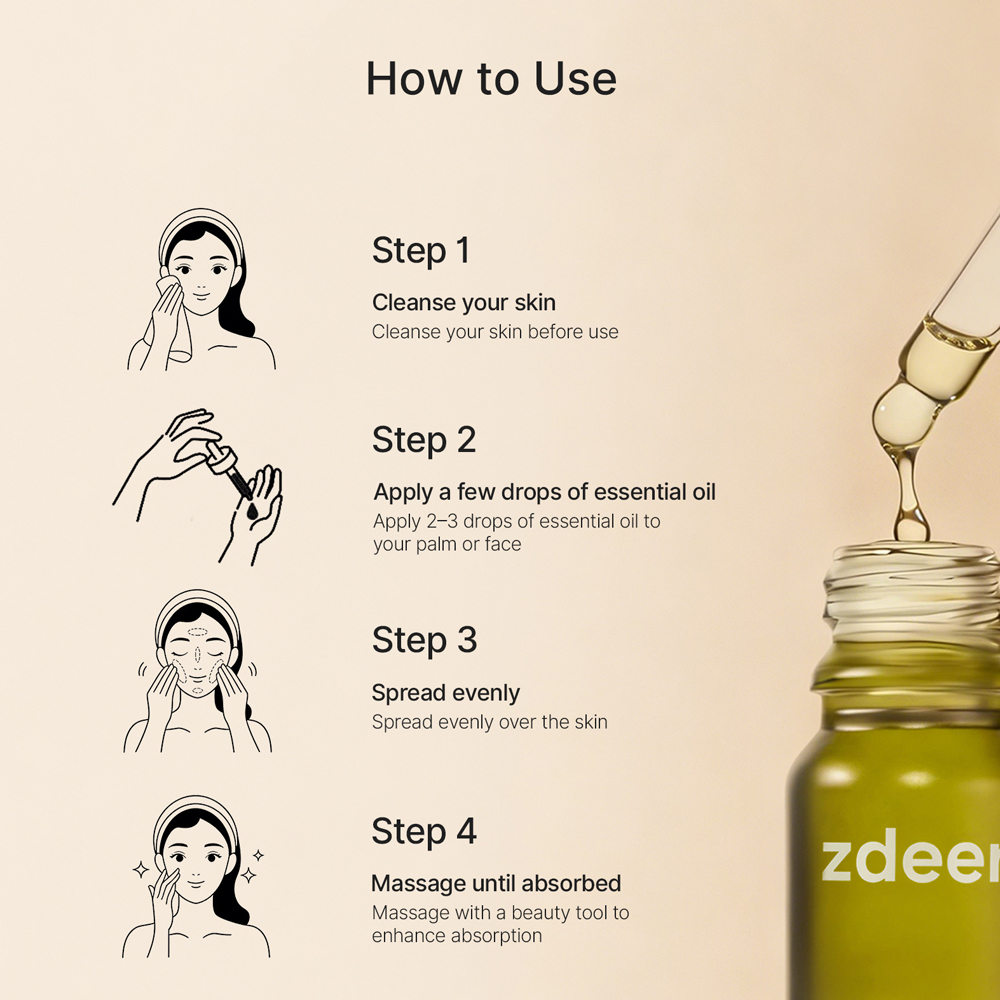 How to Use

Step 1

Cleanse your skin
Cleanse your skin before use

Step 2

Apply a few drops of essential oil
Apply 2–3 drops of essential oil to your palm or face

Step 3

Spread evenly
Spread evenly over the skin

Step 4

Massage until absorbed
Massage with a beauty tool to enhance absorption

zdeer